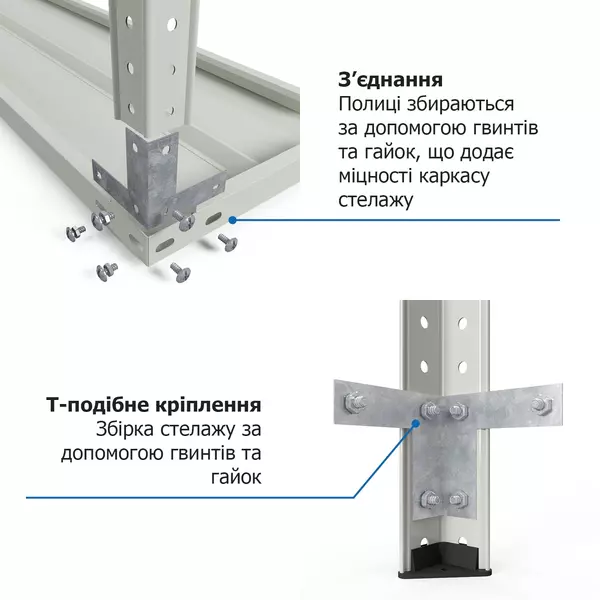 З’єднання
Полиці збираються за допомогою гвинтів та гайок, що додає міцності каркасу стелажу

Т-подібне кріплення
Збірка стелажу за допомогою гвинтів та гайок