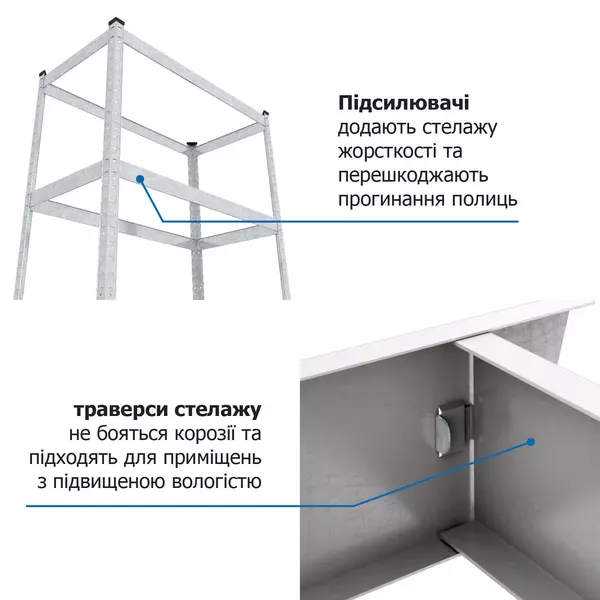 **Підсилювачі** додають стелажу жорсткості та перешкоджають прогинання полиць

**траверси стелажу** не бояться корозії та підходять для приміщень з підвищеною вологістю