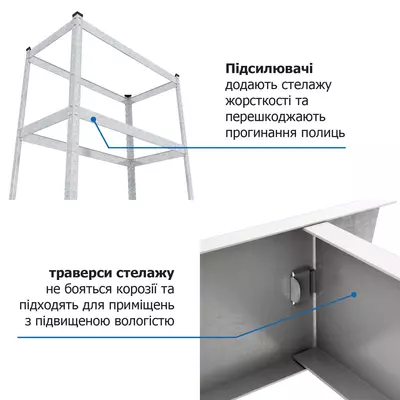 **Підсилювачі** додають стелажу жорсткості та перешкоджають прогинання полиць

**траверси стелажу** не бояться корозії та підходять для приміщень з підвищеною вологістю