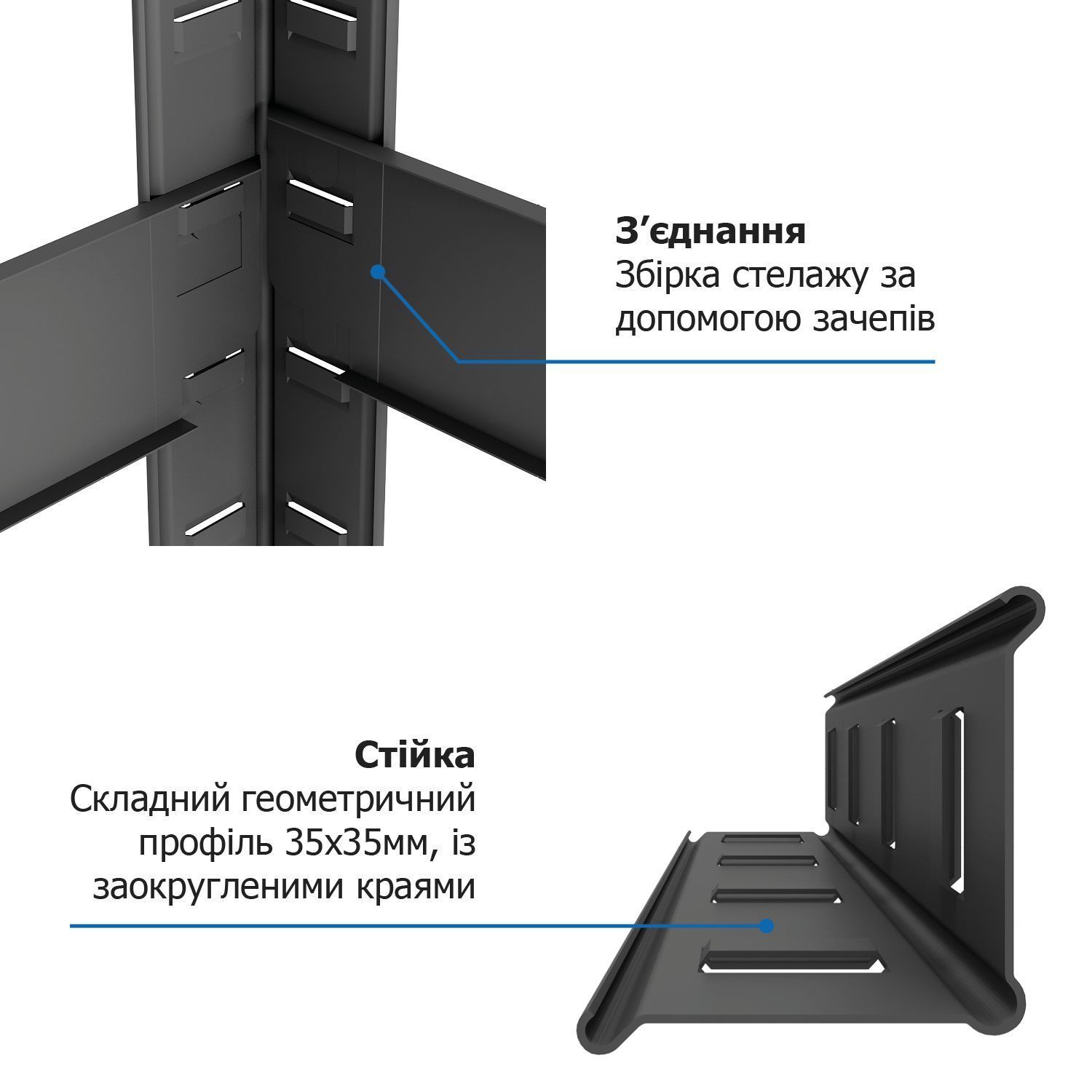 **З’єднання**
Збірка стелажу за допомогою зачепів

**Стійка**
Складний геометричний профіль 35х35мм, із заокругленими краями