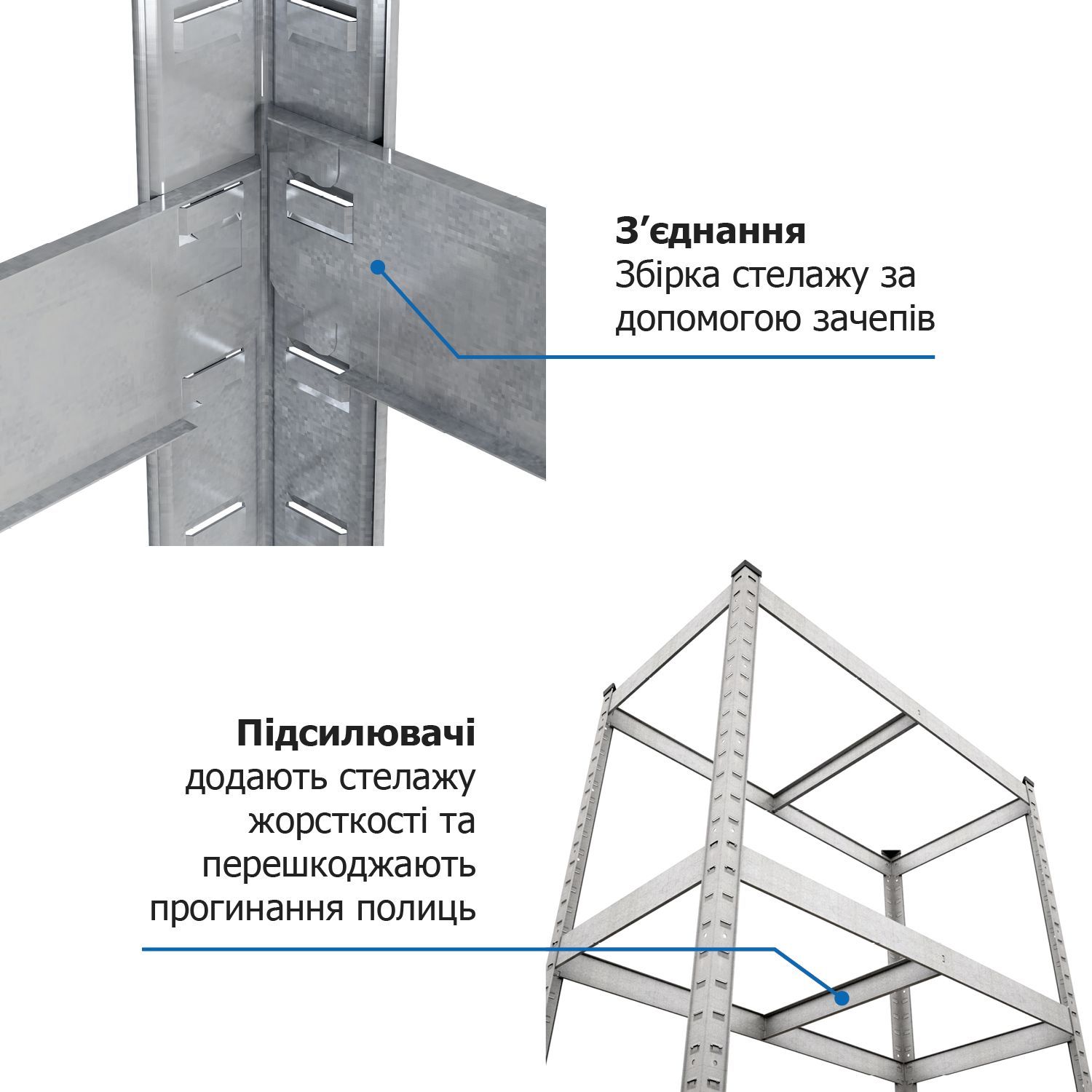 **З’єднання**
Збірка стелажу за допомогою зачепів

**Підсилювачі**
додають стелажу жорсткості та перешкоджають прогинання полиць